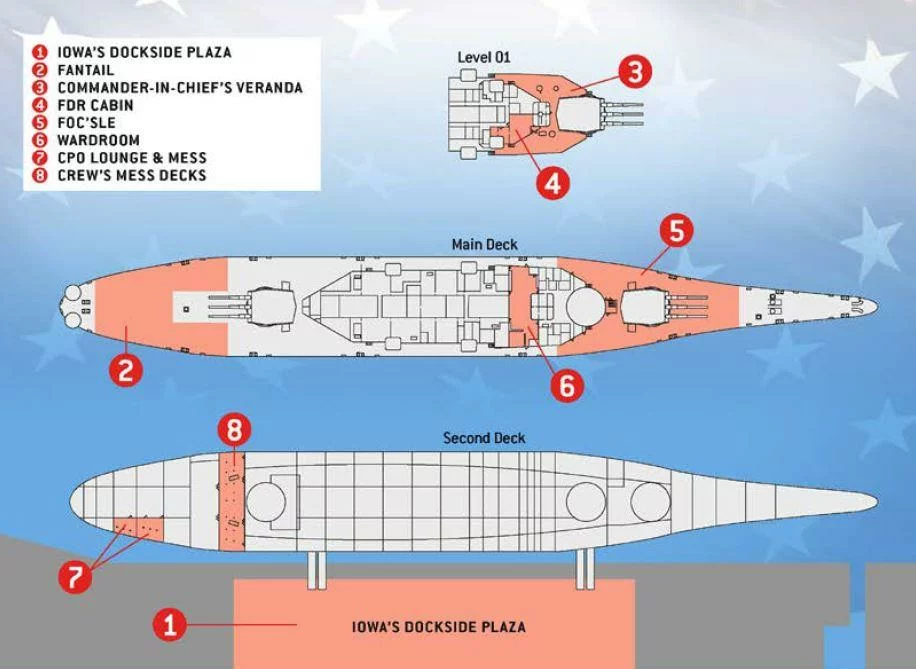 1 IOWA'S DOCKSIDE PLAZA
2 FANTAIL
3 COMMANDER-IN-CHIEF'S VERANDA
4 FDR CABIN
5 FOC'SLE
6 WARDROOM
7 CPO LOUNGE & MESS
8 CREW'S MESS DECKS

Level 01
3
4

Main Deck
5
2
6

Second Deck
8
7

1
IOWA'S DOCKSIDE PLAZA